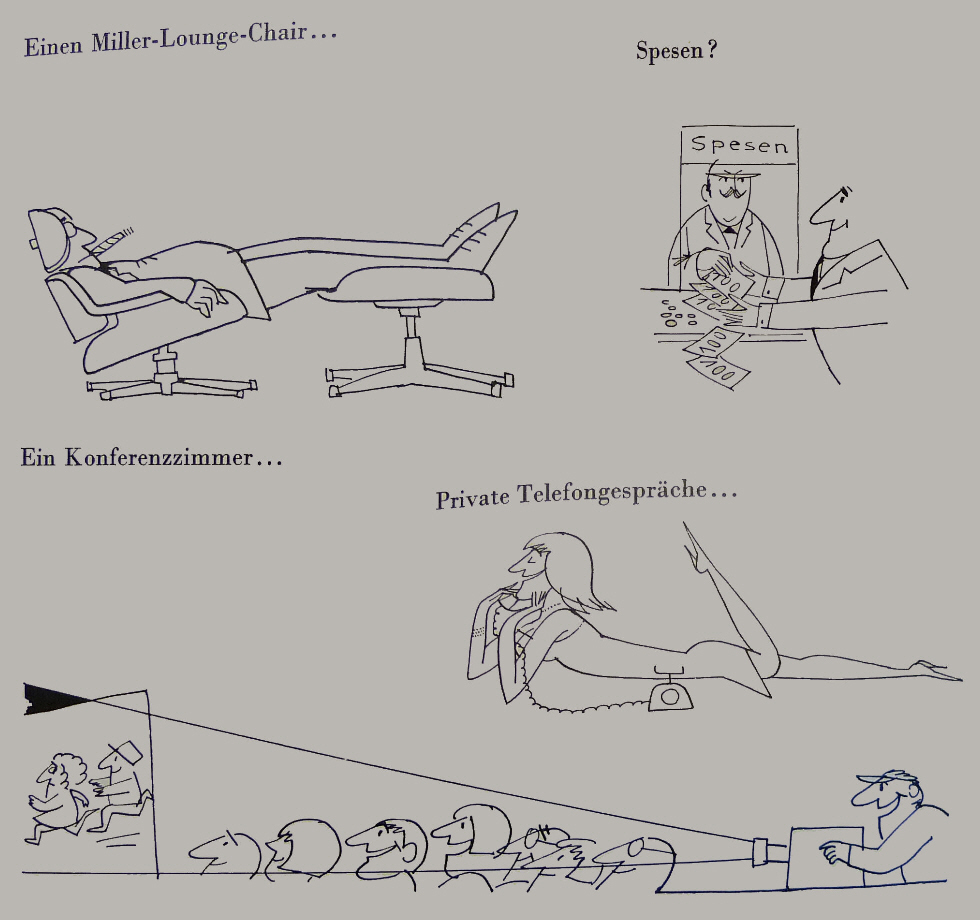 Einen Miller-Lounge-Chair…

Spesen?

Spesen

Ein Konferenzzimmer…

Private Telefongespräche…