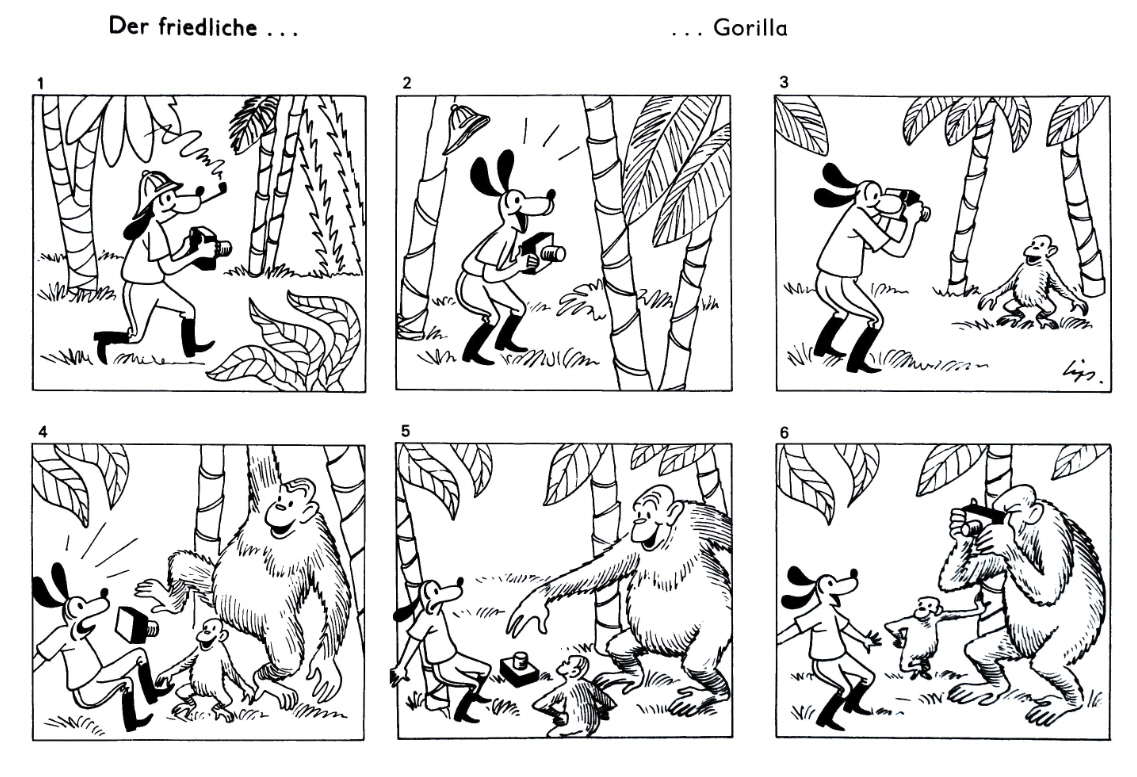 Der friedliche . . .

. . . Gorilla

1

2

3

Lips.

4

5

6