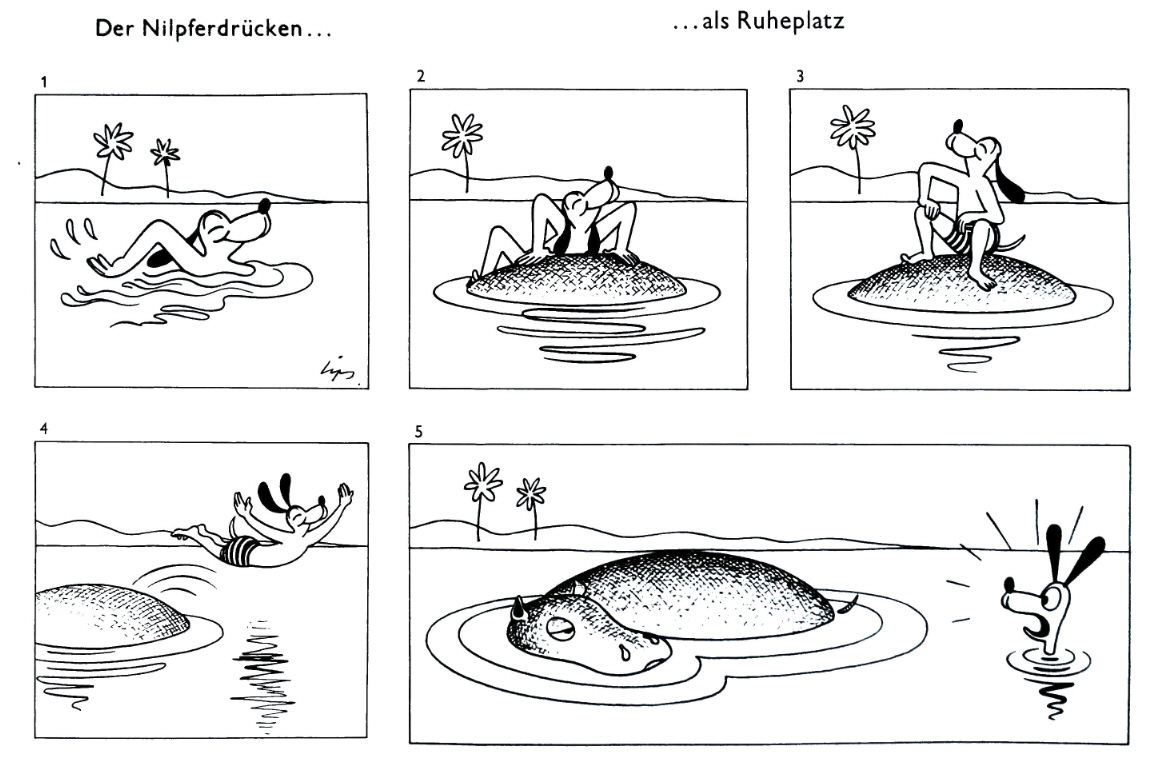 Der Nilpferdrücken . . .

. . . als Ruheplatz

1

Lips.

2

3

4

5