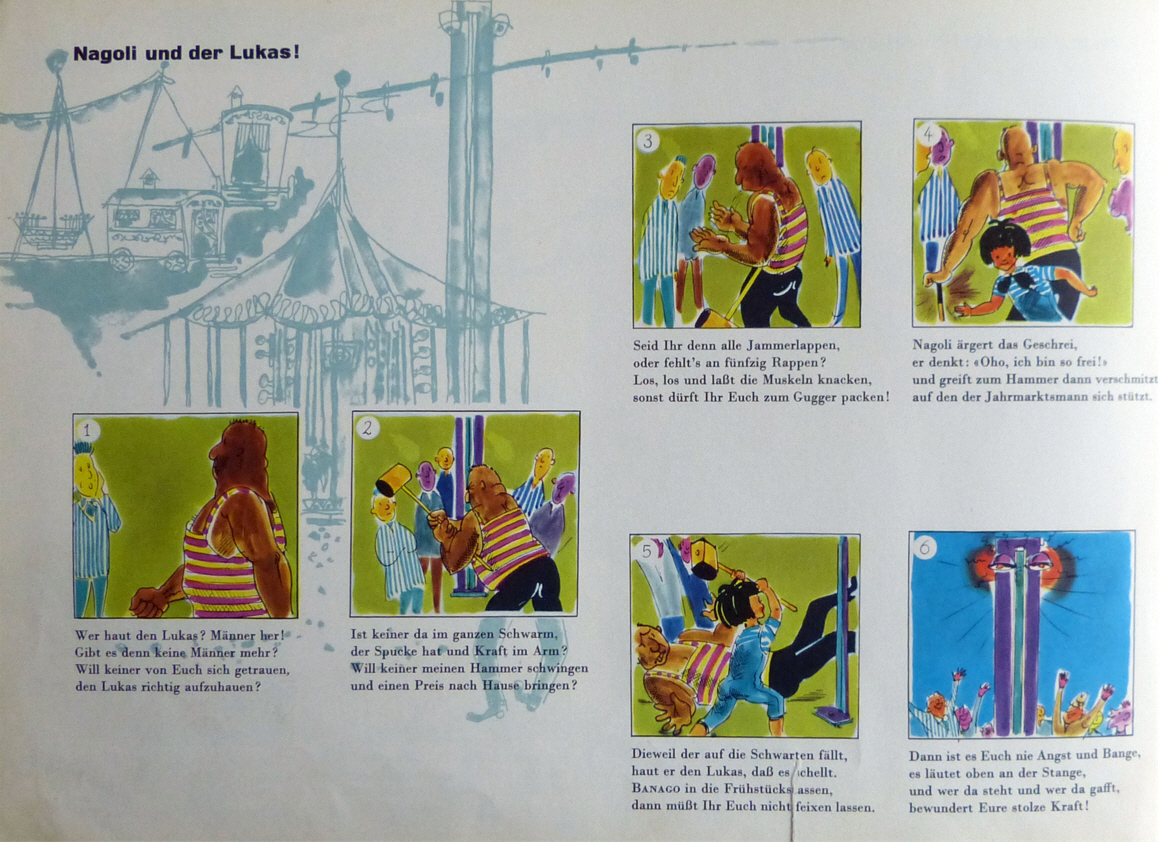 Nagoli und der Lukas!

1

Wer haut den Lukas? Männer her! Gibt es denn keine Männer mehr? Will keiner von Euch sich getrauen, den Lukas richtig aufzuhauen?

2

Ist keiner da im ganzen Schwarm, der Spucke hat und Kraft im Arm? Will keiner meinen Hammer schwingen und einen Preis nach Hause bringen?

3

Seid Ihr denn alle Jammerlappen, oder fehlt's an fünfzig Rappen? Los, los und laßt die Muskeln knacken, sonst dürft Ihr Euch zum Gugger packen!

4

Nagoli ärgert das Geschrei, er denkt: «Oho, ich bin so frei!» und greift zum Hammer dann verschmitzt auf den der Jahrmarktsmann sich stützt.

5

Dieweil der auf die Schwarten fällt, haut er den Lukas, daß es schellt. BANAGO in die Frühstückstassen, dann müßt Ihr Euch nicht feixen lassen.

6

Dann ist es Euch nie Angst und Bange, es läutet oben an der Stange, und wer da steht und wer da gafft, bewundert Eure stolze Kraft!