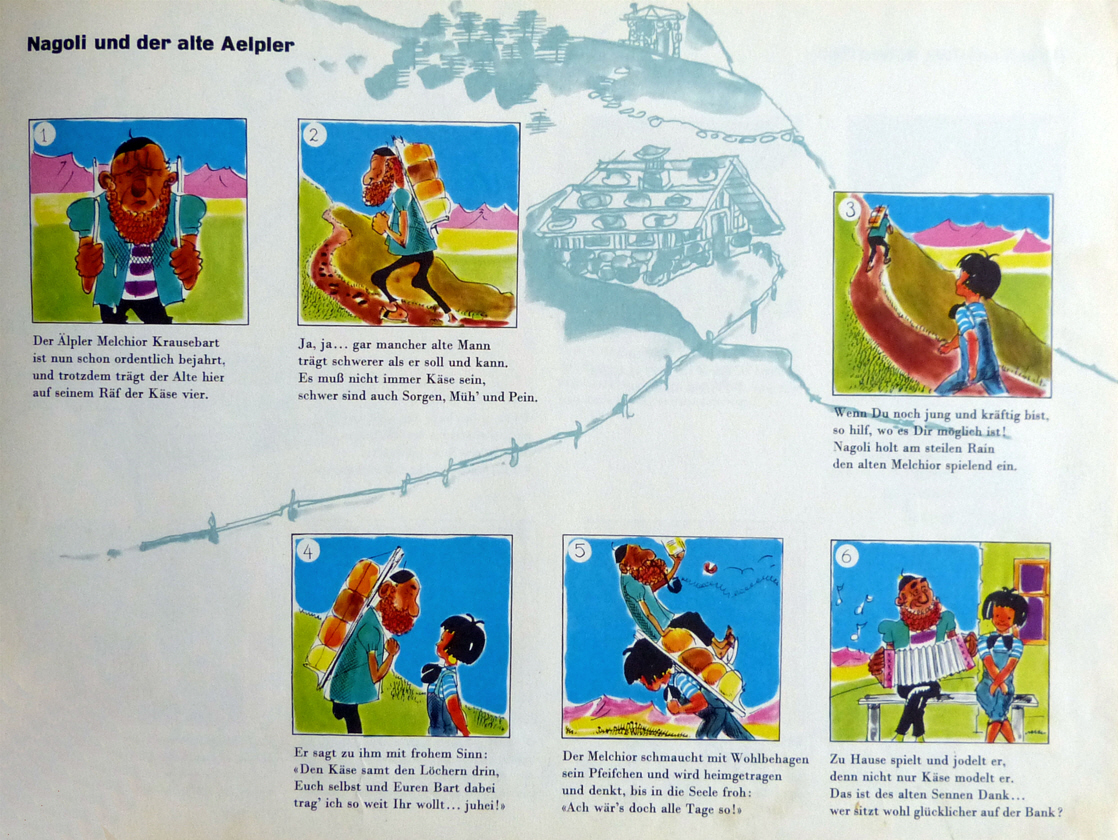 Nagoli und der alte Aelpler

1

Der Älpler Melchior Krausebart
ist nun schon ordentlich bejahrt,
und trotzdem trägt der Alte hier
auf seinem Räf der Käse vier.

2

Ja, ja... gar mancher alte Mann
trägt schwerer als er soll und kann.
Es muß nicht immer Käse sein,
schwer sind auch Sorgen, Müh' und Pein.

3

Wenn Du noch jung und kräftig bist,
so hilf, wo es Dir möglich ist!
Nagoli holt am steilen Rain
den alten Melchior spielend ein.

4

Er sagt zu ihm mit frohem Sinn:
«Den Käse samt den Löchern drin,
Euch selbst und Euren Bart dabei
trag' ich so weit Ihr wollt... juhei!»

5

Der Melchior schmaucht mit Wohlbehagen
sein Pfeifchen und wird heimgetragen
und denkt, bis in die Seele froh:
«Ach wär's doch alle Tage so!»

6

Zu Hause spielt und jodelt er,
denn nicht nur Käse modelt er.
Das ist des alten Sennen Dank...
wer sitzt wohl glücklicher auf der Bank?