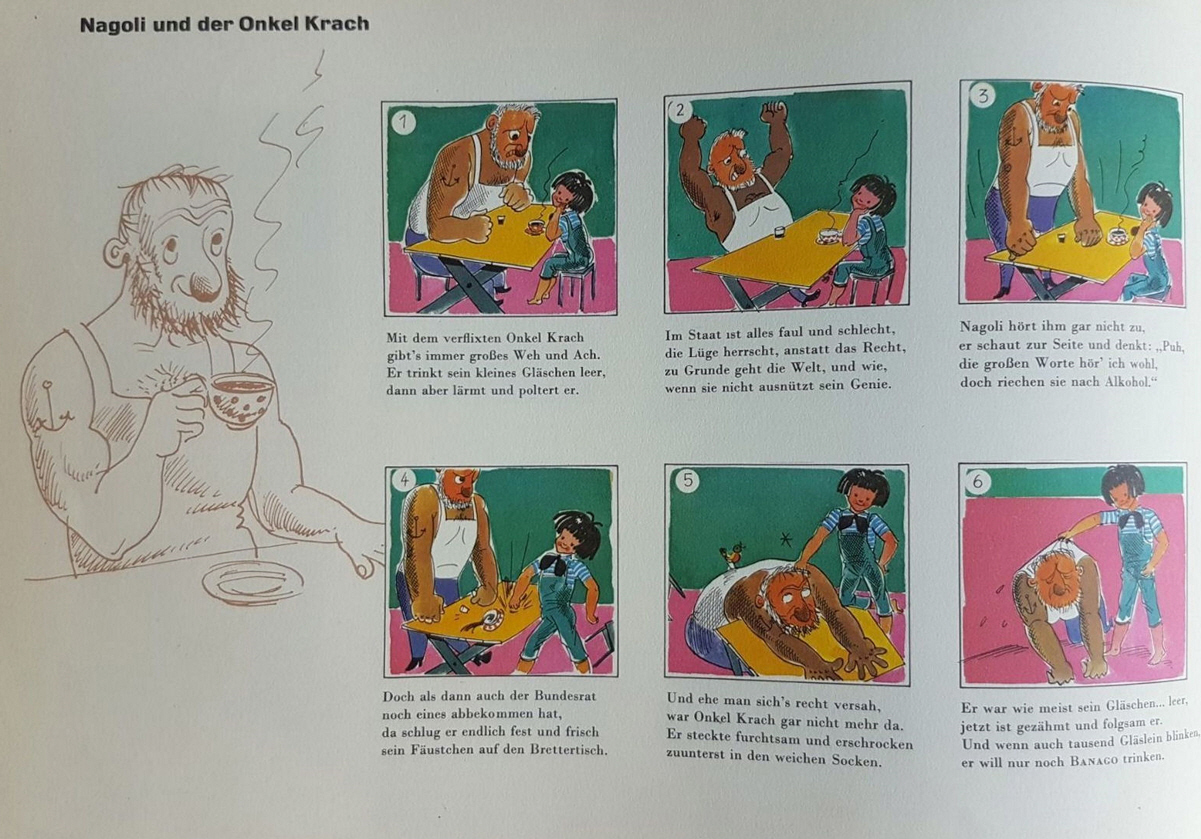 Nagoli und der Onkel Krach

1

Mit dem verflixten Onkel Krach gibt's immer großes Weh und Ach. Er trinkt sein kleines Gläschen leer, dann aber lärmt und poltert er.

2

Im Staat ist alles faul und schlecht, die Lüge herrscht, anstatt das Recht, zu Grunde geht die Welt, und wie, wenn sie nicht ausnützt sein Genie.

3

Nagoli hört ihm gar nicht zu, er schaut zur Seite und denkt: „Puh, die großen Worte hör' ich wohl, doch riechen sie nach Alkohol."

4

Doch als dann auch der Bundesrat noch eines abbekommen hat, da schlug er endlich fest und frisch sein Fäustchen auf den Brettertisch.

5

Und ehe man sich's recht versah, war Onkel Krach gar nicht mehr da. Er steckte furchtsam und erschrocken zuunterst in den weichen Socken.

6

Er war wie meist sein Gläschen... leer, jetzt ist gezähmt und folgsam er. Und wenn auch tausend Gläslein blinken, er will nur noch BANAGO trinken.