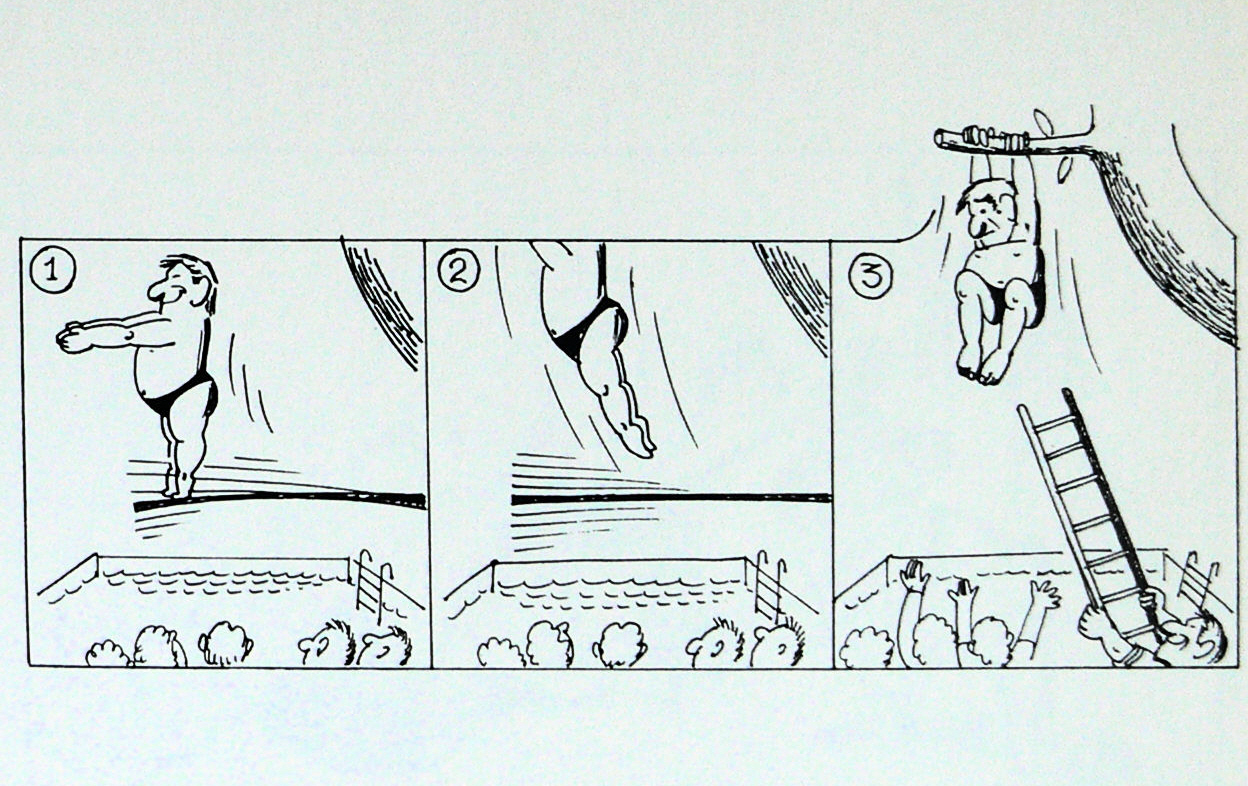 1
2
3