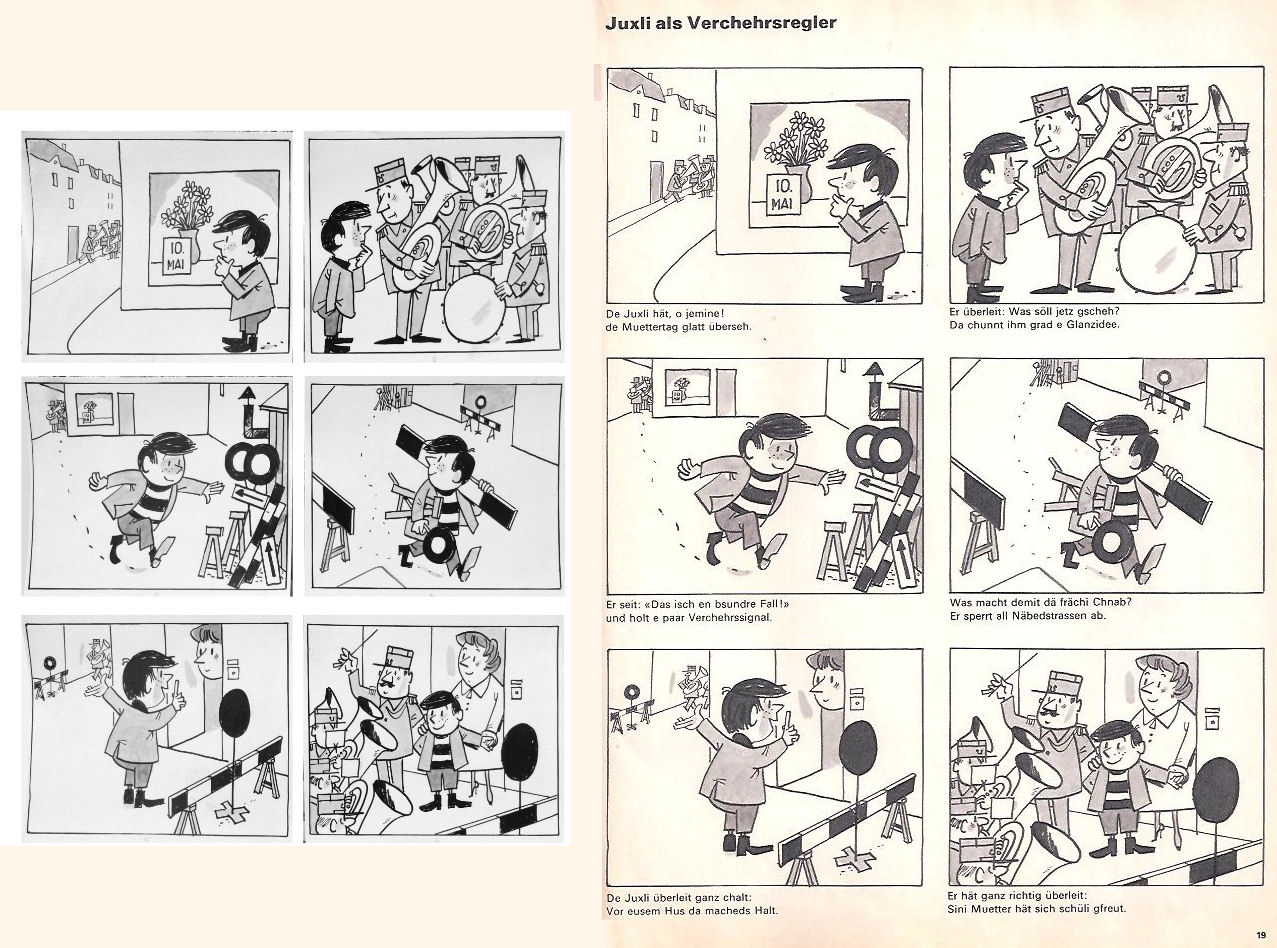 10.
MAI

Juxli als Verchehrsregler

10.
MAI

De Juxli hät, o jemine!
de Muettertag glatt überseh.

Er überleit: Was söll jetz gscheh?
Da chunnt ihm grad e Glanzidee.

Er seit: «Das isch en bsundre Fall!»
und holt e paar Verchehrssignal.

Was macht demit dä frächi Chnab?
Er sperrt all Näbedstrassen ab.

De Juxli überleit ganz chalt:
Vor eusem Hus da macheds Halt.

Er hät ganz richtig überleit:
Sini Muetter hät sich schüli gfreut.

19