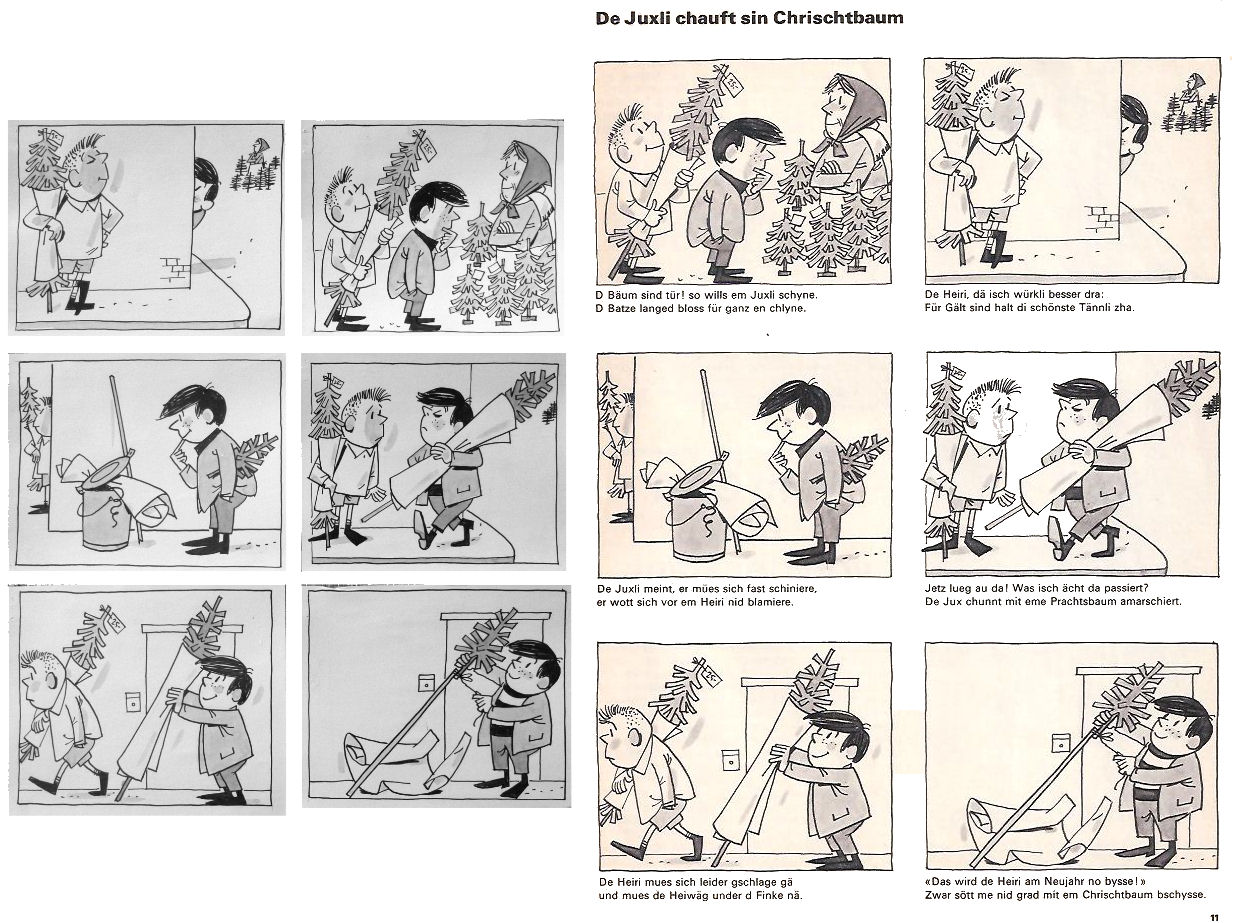 De Juxli chauft sin Chrischtbaum

D Bäum sind tür! so wills em Juxli schyne.
D Batze langed bloss für ganz en chlyne.

De Heiri, dä isch würkli besser dra:
Für Gält sind halt di schönste Tännli zha.

De Juxli meint, er mües sich fast schiniere,
er wott sich vor em Heiri nid blamiere.

Jetz lueg au da! Was isch ächt da passiert?
De Jux chunnt mit eme Prachtsbaum amarschiert.

De Heiri mues sich leider gschlage gä
und mues de Heiwäg under d Finke nä.

«Das wird de Heiri am Neujahr no bysse!»
Zwar sött me nid grad mit em Chrischtbaum bschysse.

11