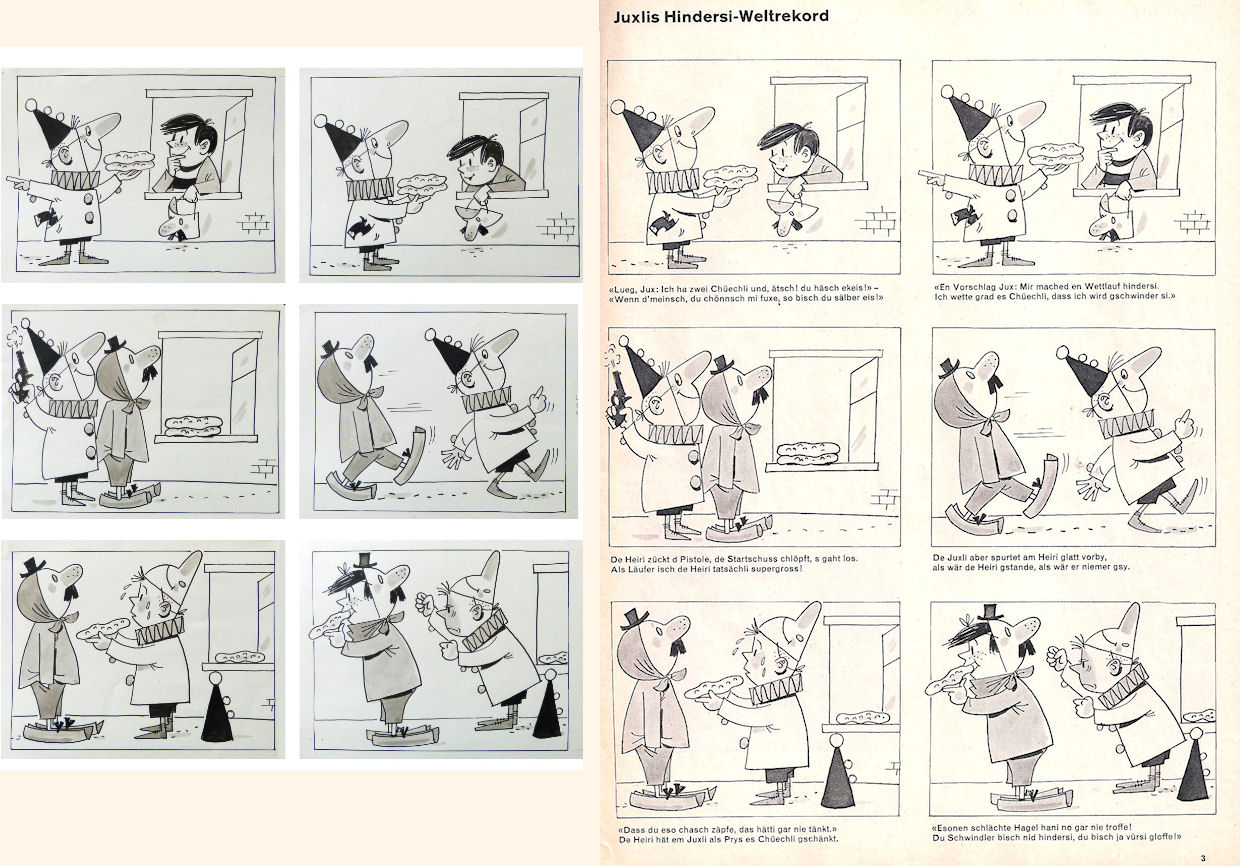 Juxlis Hindersi-Weltrekord

«Lueg, Jux: Ich ha zwei Chüechli und, ätsch! du häsch ekeis!» – «Wenn d'meinsch, du chönnsch mi fuxe, so bisch du sälber eis!»

«En Vorschlag Jux: Mir mached en Wettlauf hindersi. Ich wette grad es Chüechli, dass ich wird gschwinder si.»

De Heiri zückt d Pistole, de Startschuss chlöpft, s gaht los. Als Läufer isch de Heiri tatsächli supergross!

De Juxli aber spurtet am Heiri glatt vorby, als wär de Heiri gstande, als wär er niemer gsy.

«Dass du eso chasch zäpfe, das hätti gar nie tänkt.» De Heiri hät em Juxli als Prys es Chüechli gschänkt.

«Esonen schlächte Hagel hani no gar nie troffe! Du Schwindler bisch nid hindersi, du bisch ja vürsi gloffe!»

3