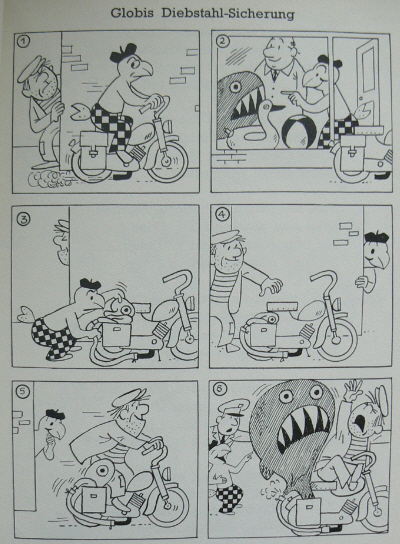 Globis Diebstahl-Sicherung

1

2

3

4

5

6