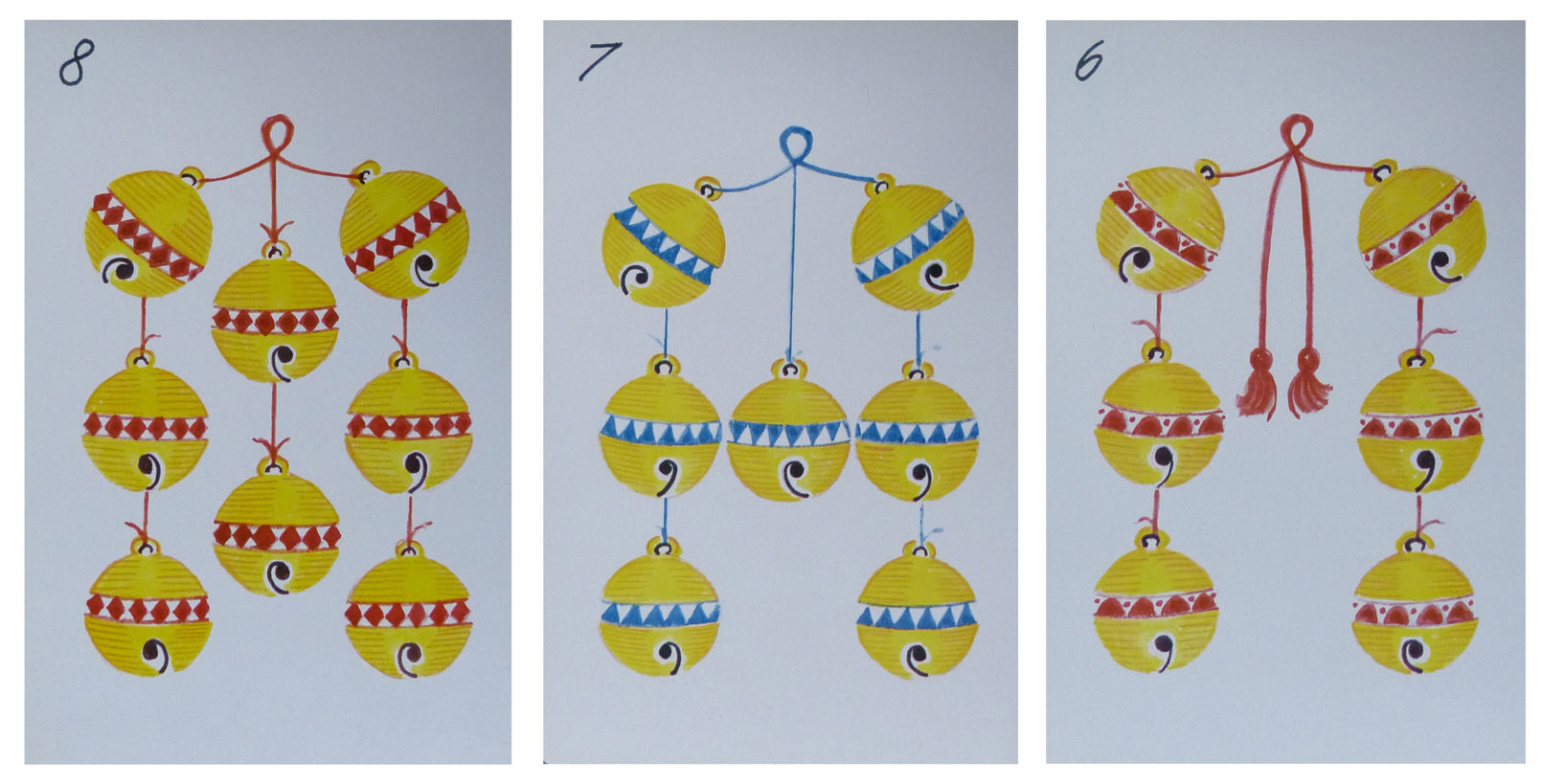 8

7

6