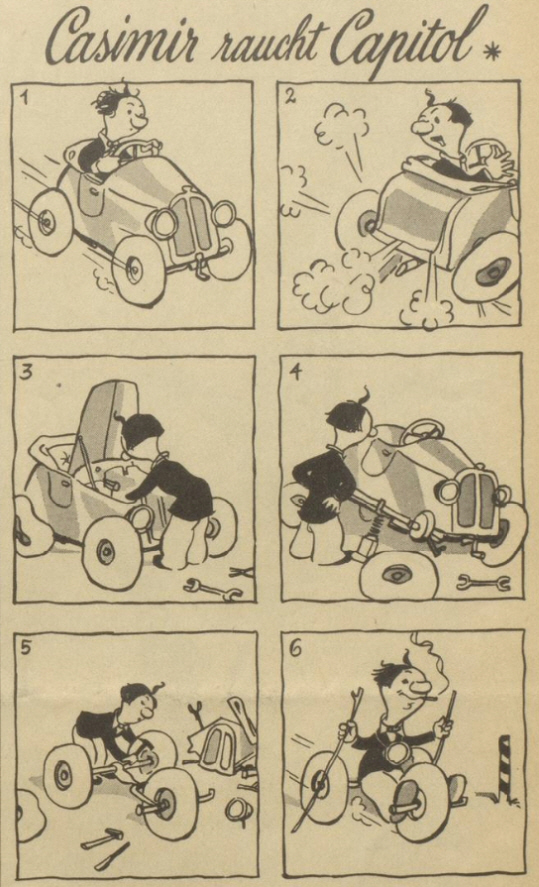 Casimir raucht Capitol *

1

2

3

4

5

6